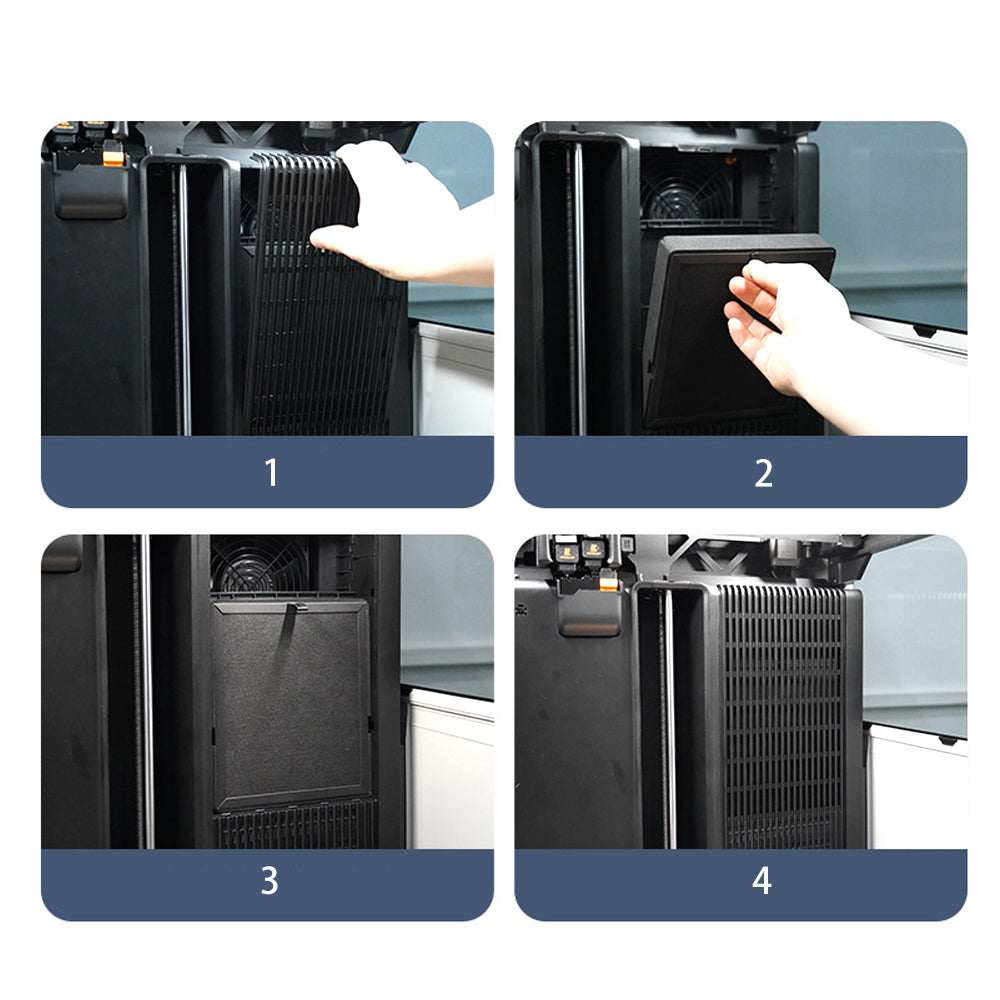 1

2

3

4